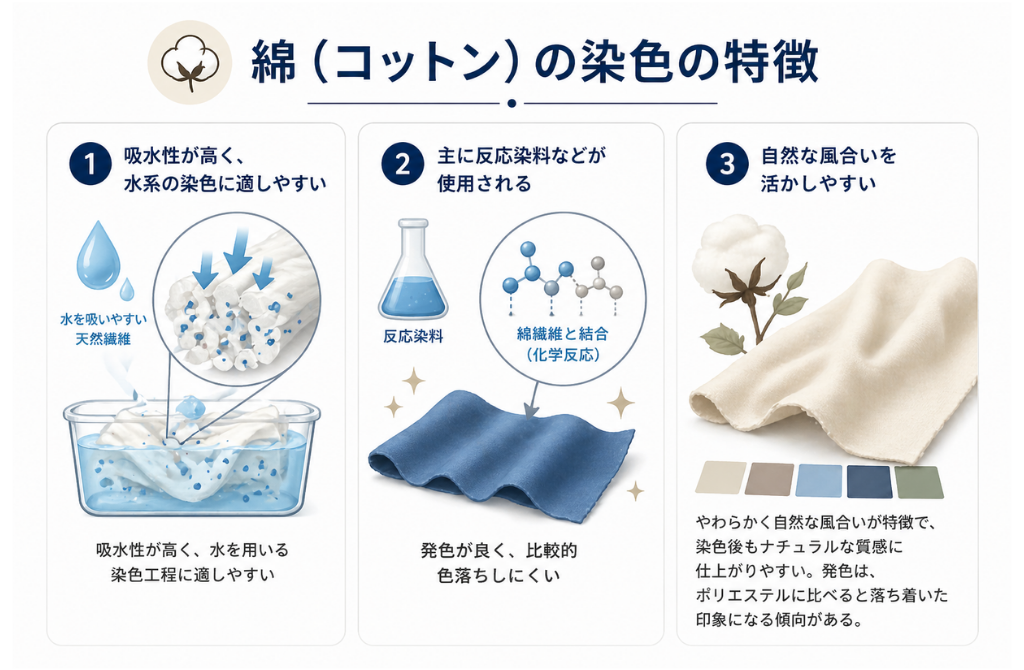 綿（コットン）の染色の特徴

1 吸水性が高く、水系の染色に適しやすい

水を吸いやすい天然繊維

吸水性が高く、水を用いる染色工程に適しやすい

2 主に反応染料などが使用される

反応染料

綿繊維と結合（化学反応）

発色が良く、比較的色落ちしにくい

3 自然な風合いを活かしやすい

やわらかく自然な風合いが特徴で、染色後もナチュラルな質感に仕上がりやすい。発色は、ポリエステルに比べると落ち着いた印象になる傾向がある。